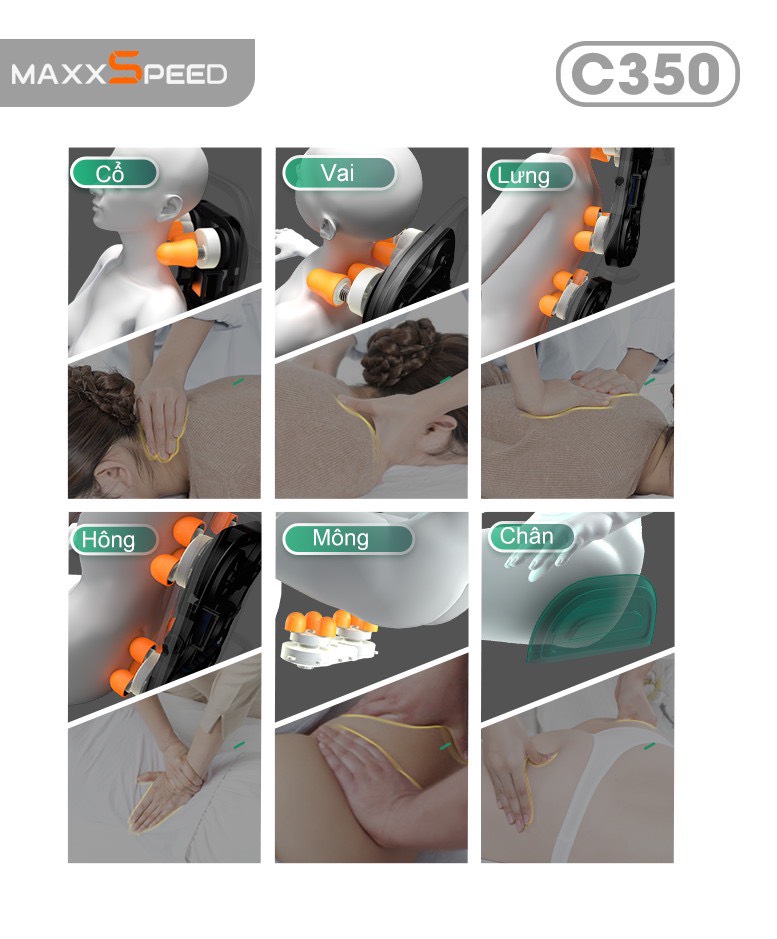 MAXXSPEED

C350

Cổ

Vai

Lưng

Hông

Mông

Chân